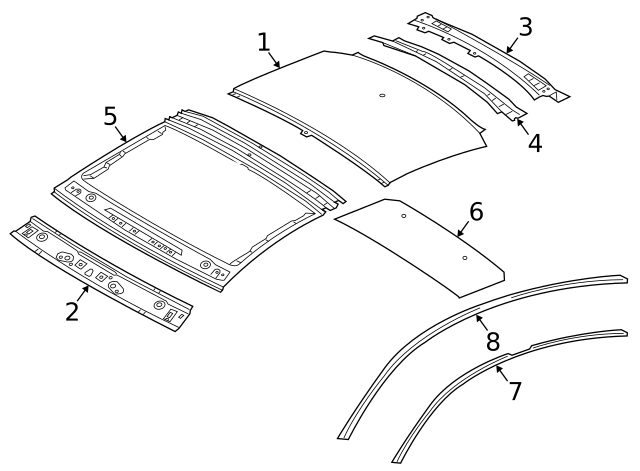 1
3
4
5
6
2
8
7