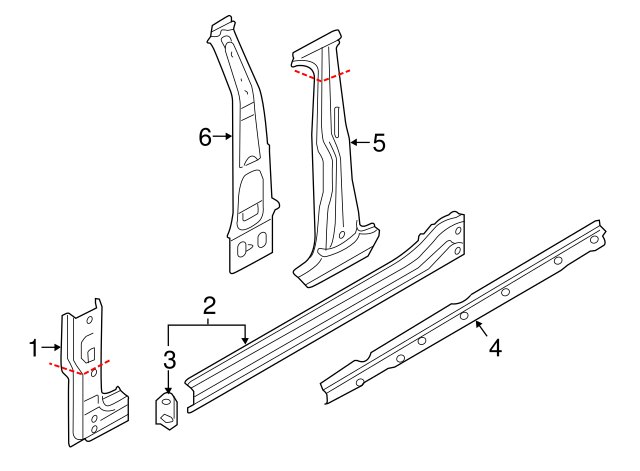 6
5
2
1
3
4