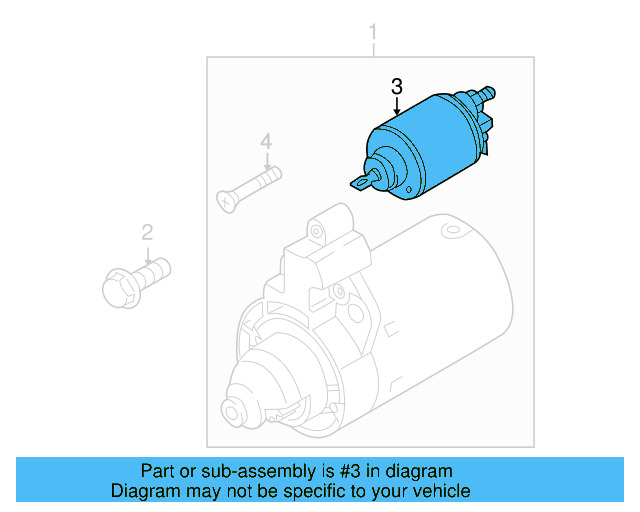 1

3

4

2

Part or sub-assembly is #3 in diagram
Diagram may not be specific to your vehicle