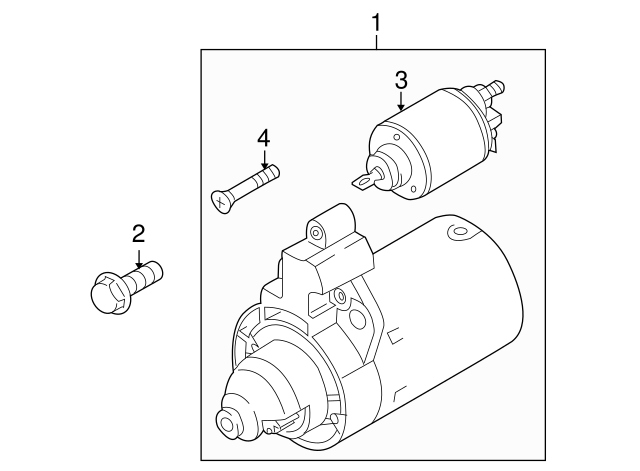 1
3
4
2