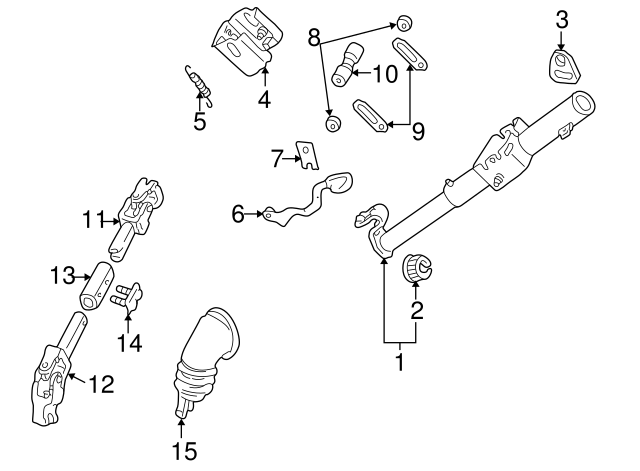 8
3
10
4
5
9
7
6
11
13
14
2
1
12
15