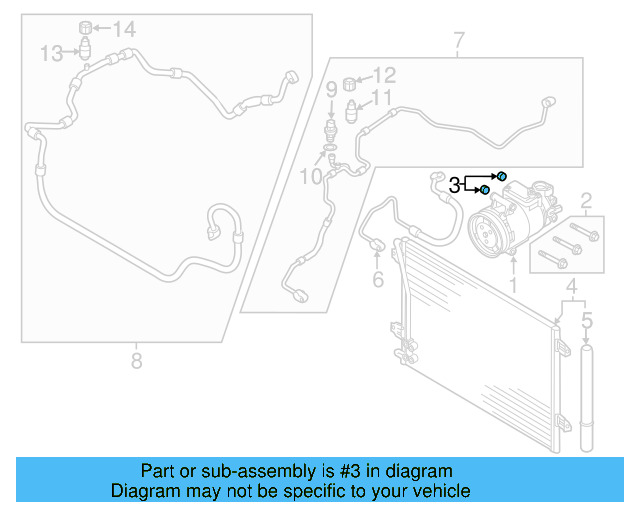 14
13
7
12
9
11
10
3
2
6
1
4
5
8

Part or sub-assembly is #3 in diagram
Diagram may not be specific to your vehicle