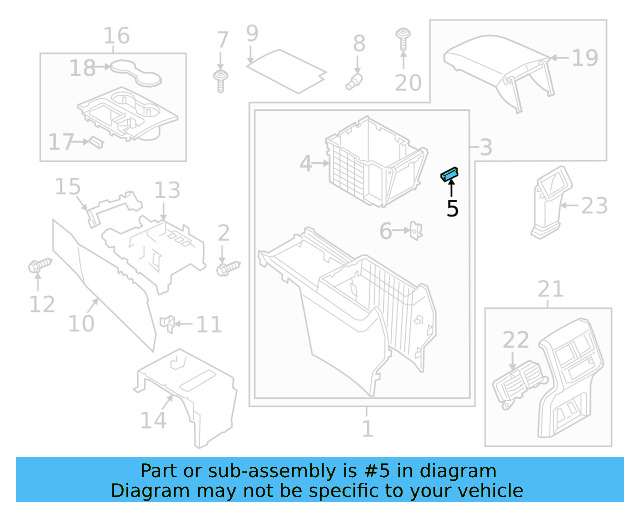 16
18
17
7
9
8
20
19
3
4
5
6
23
15
13
2
12
10
11
14
1
21
22

Part or sub-assembly is #5 in diagram
Diagram may not be specific to your vehicle