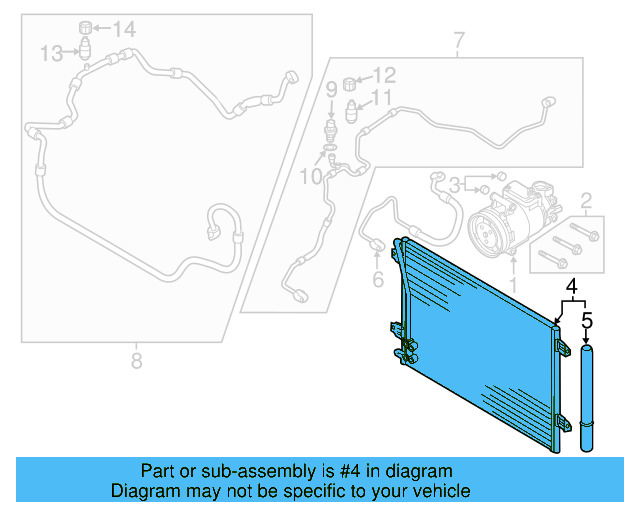 14
13
7
12
9
11
10
3
2
6
1
4
5
8

Part or sub-assembly is #4 in diagram
Diagram may not be specific to your vehicle