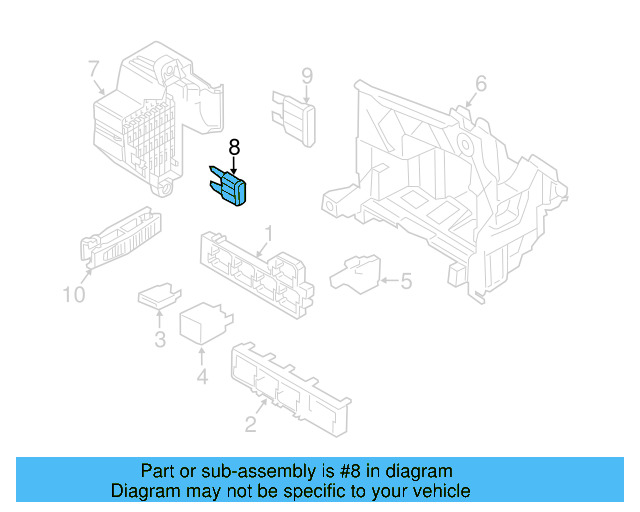 7
9
6
8
1
5
10
3
4
2

Part or sub-assembly is #8 in diagram
Diagram may not be specific to your vehicle