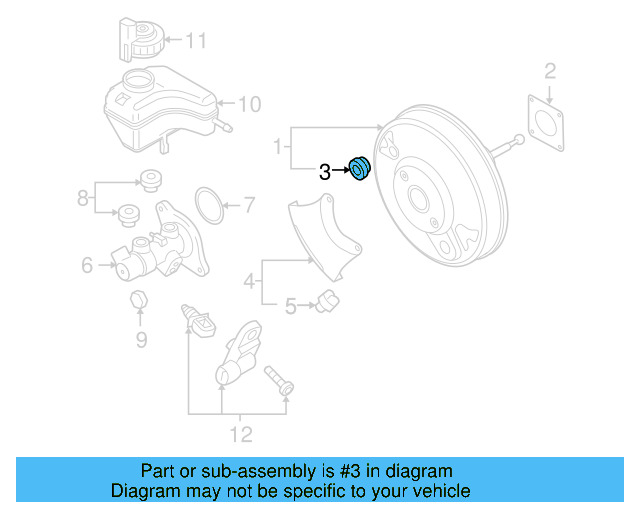 11

10

2

1

3

8

7

6

4

5

9

12

Part or sub-assembly is #3 in diagram
Diagram may not be specific to your vehicle