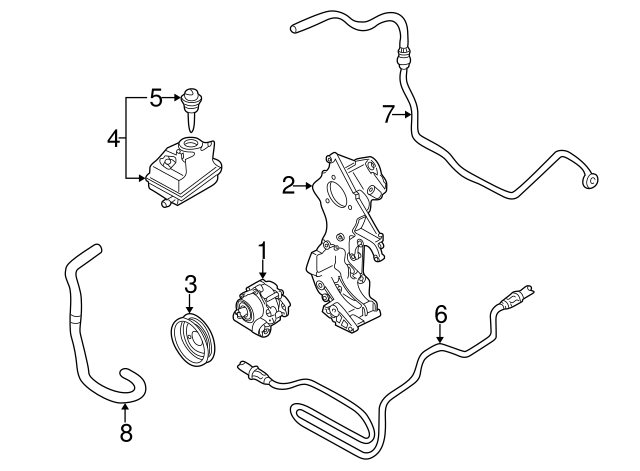 5
4
7
2
1
3
6
8