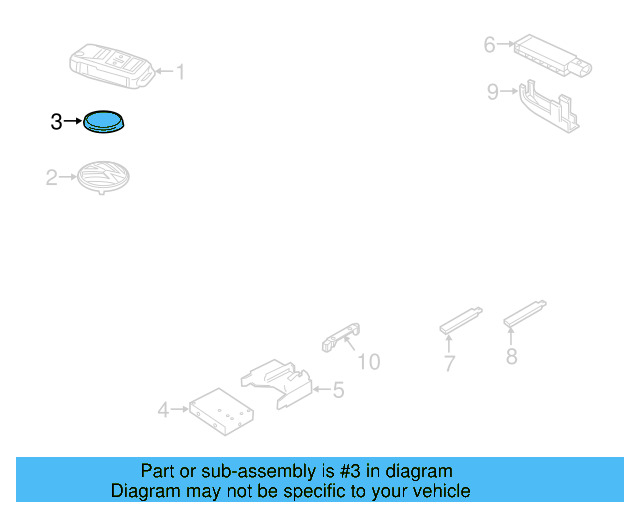 1
6
9
3
2
10
7
8
5
4

Part or sub-assembly is #3 in diagram
Diagram may not be specific to your vehicle