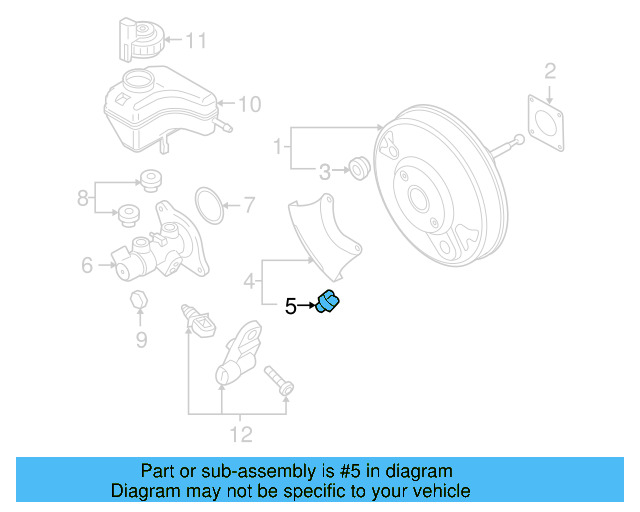 11
10
2
1
3
8
7
6
4
5
9
12

Part or sub-assembly is #5 in diagram
Diagram may not be specific to your vehicle