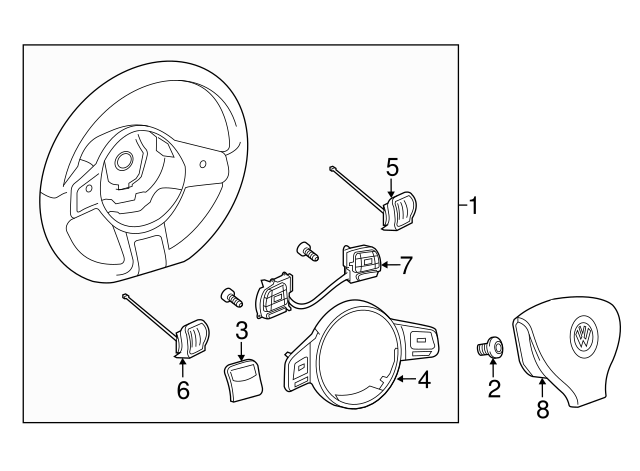 5
1
7
3
6
4
2
8