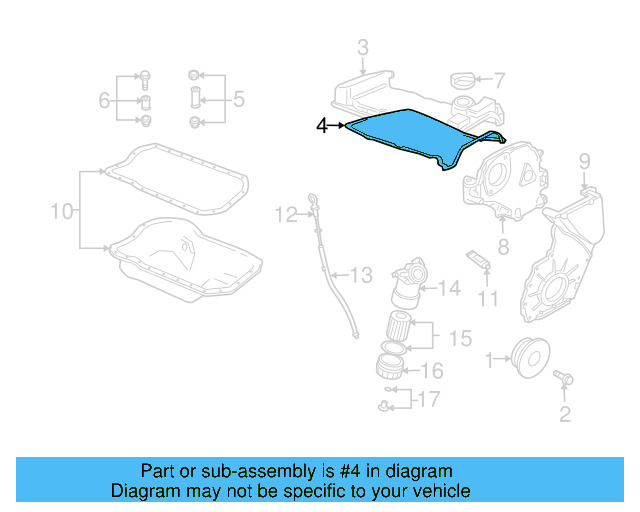 3
7
6
5
4
9
10
12
8
13
14
11
15
1
16
17
2

Part or sub-assembly is #4 in diagram
Diagram may not be specific to your vehicle