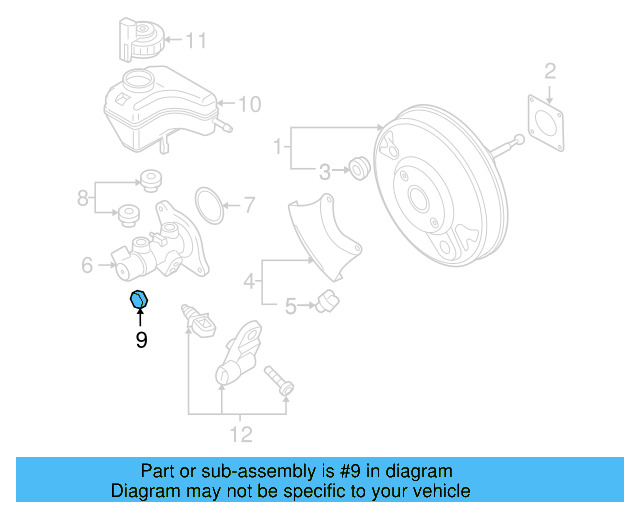 11
10
2
1
3
8
7
6
4
5
9
12

Part or sub-assembly is #9 in diagram
Diagram may not be specific to your vehicle