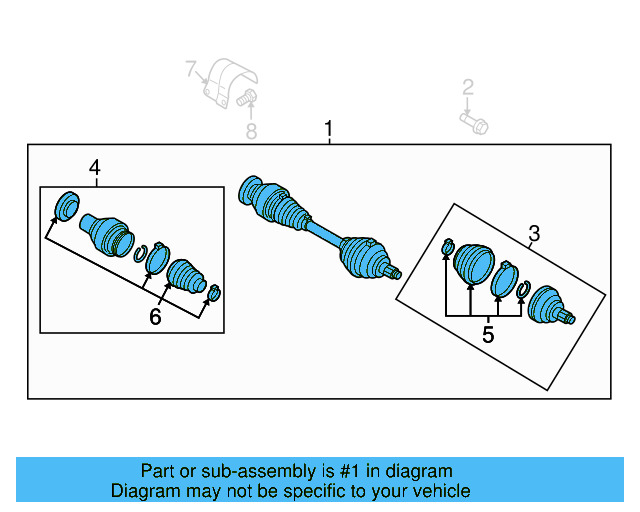 7
8
2
1
4
6
3
5

Part or sub-assembly is #1 in diagram
Diagram may not be specific to your vehicle