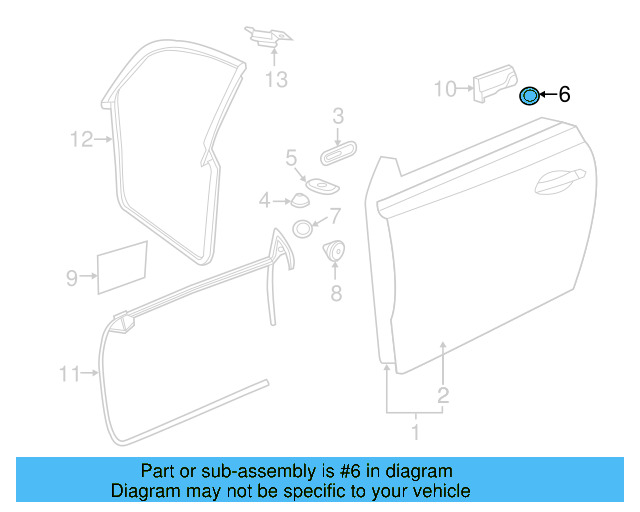 13
10
6
12
3
5
4
7
9
8
11
2
1

Part or sub-assembly is #6 in diagram
Diagram may not be specific to your vehicle