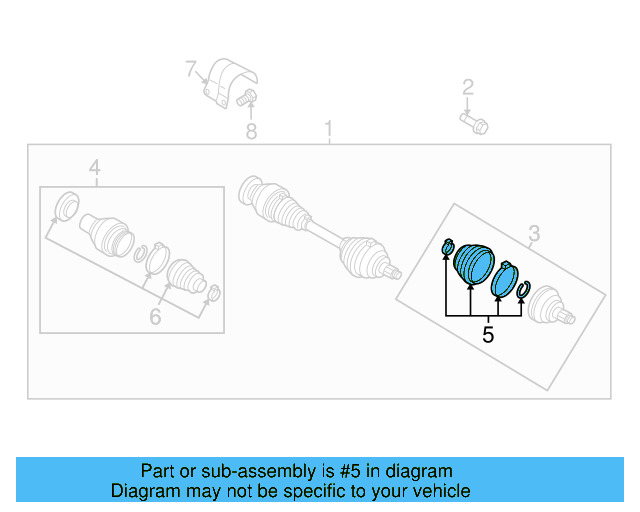 7
2
8
1
4
3
6
5

Part or sub-assembly is #5 in diagram
Diagram may not be specific to your vehicle