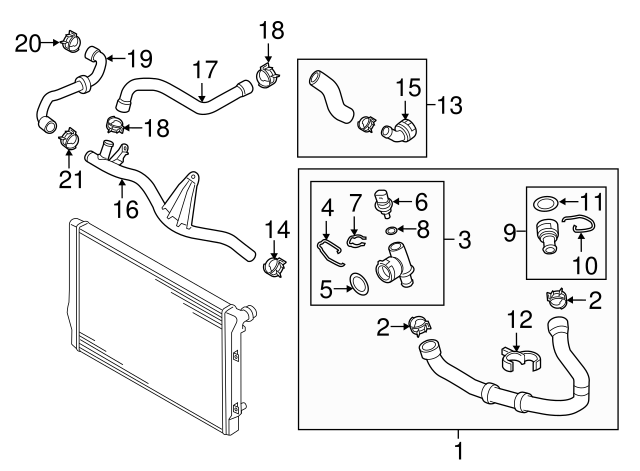 20
19
18
17
18
21
16
15
13
14
4
7
6
8
3
5
11
9
10
2
2
12
1