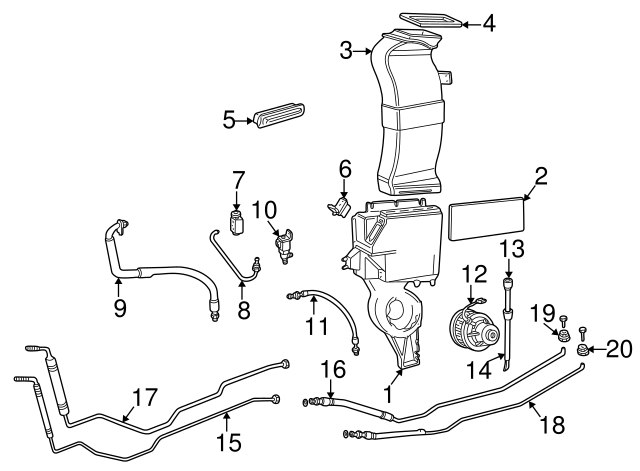 4
3
5
6
7
10
2
13
12
9
8
11
19
20
14
16
1
17
15
18