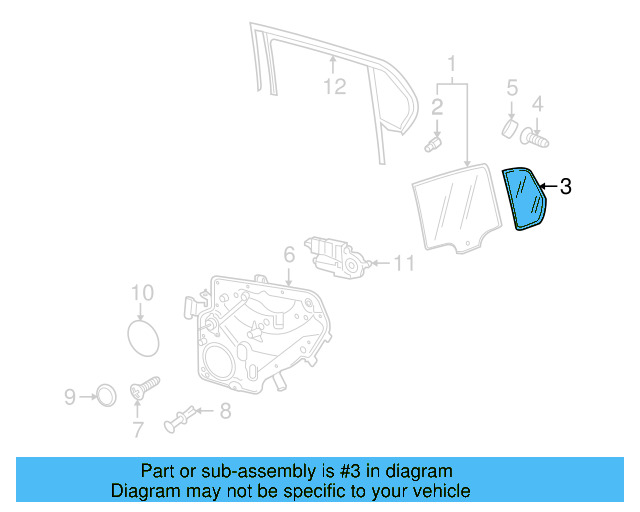 12
1
2
5
4
3
6
11
10
9
7
8

Part or sub-assembly is #3 in diagram
Diagram may not be specific to your vehicle