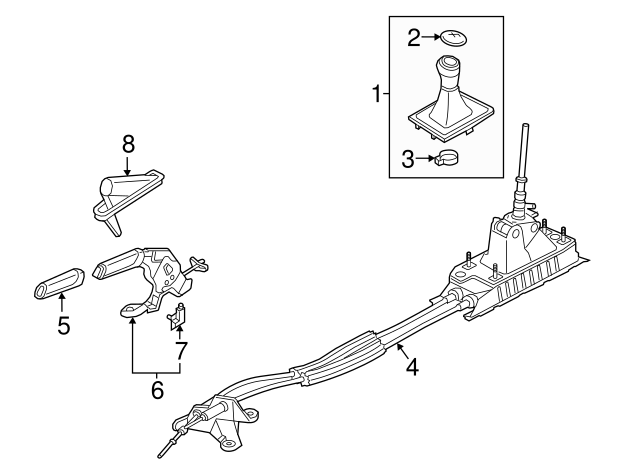 2
1
3
8
5
7
6
4