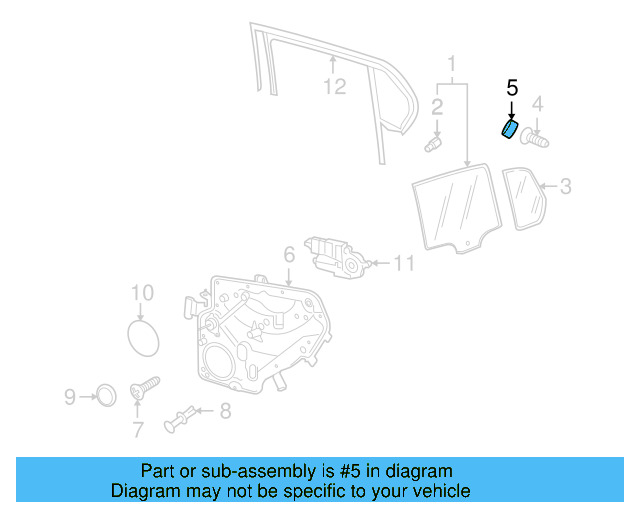 12

1

2

5

4

3

6

11

10

9

7

8

Part or sub-assembly is #5 in diagram
Diagram may not be specific to your vehicle