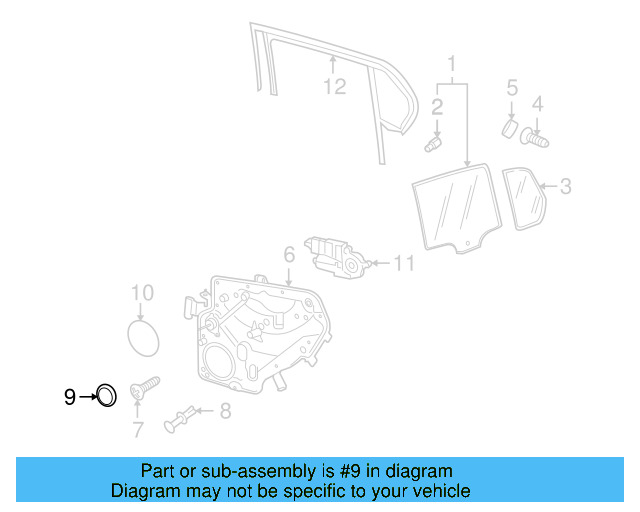 12
1
2
5
4
3
6
11
10
9
7
8

Part or sub-assembly is #9 in diagram
Diagram may not be specific to your vehicle