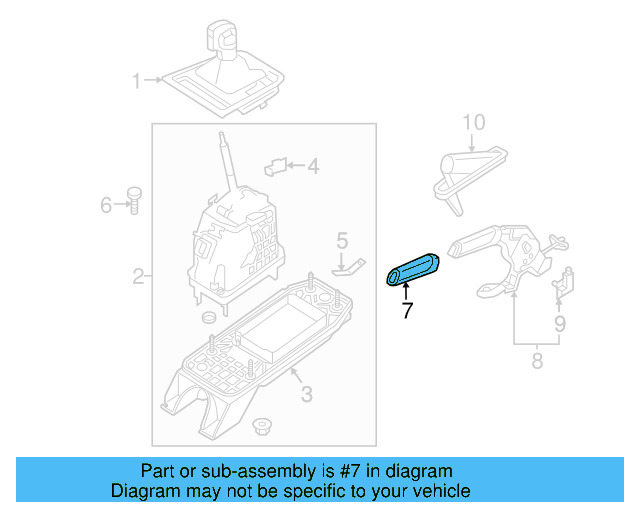 1
10
4
6
5
2
7
9
8
3

Part or sub-assembly is #7 in diagram
Diagram may not be specific to your vehicle