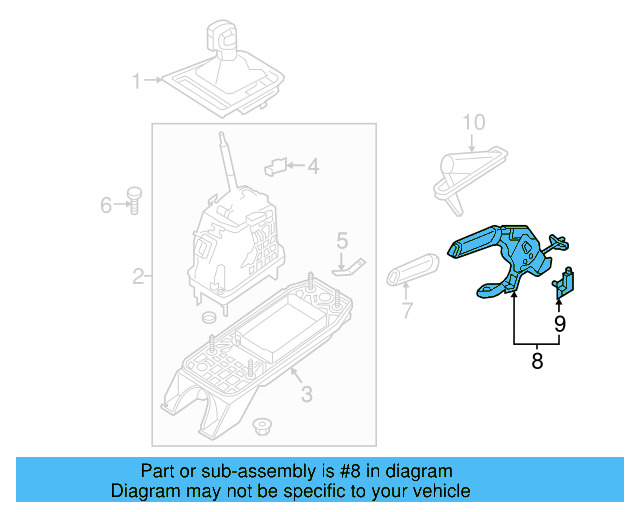 1
10
4
6
5
2
7
9
8
3

Part or sub-assembly is #8 in diagram
Diagram may not be specific to your vehicle