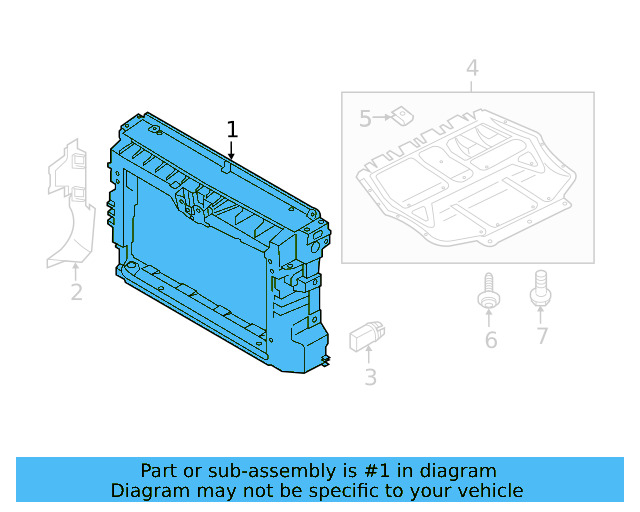 4
5
1
2
3
6
7

Part or sub-assembly is #1 in diagram
Diagram may not be specific to your vehicle