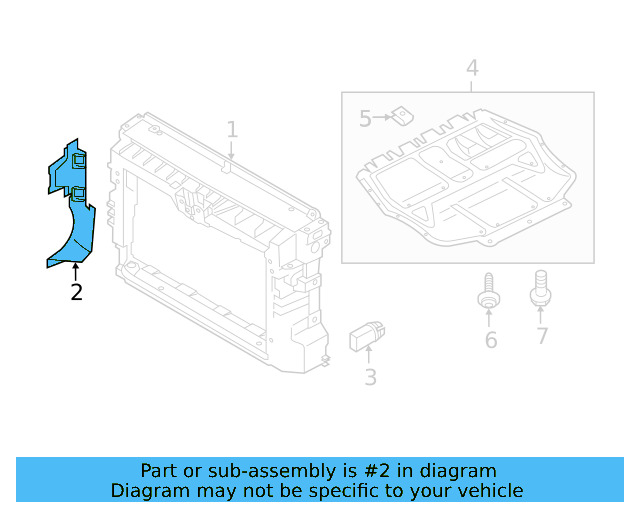 4
5
1
2
6
7
3

Part or sub-assembly is #2 in diagram
Diagram may not be specific to your vehicle