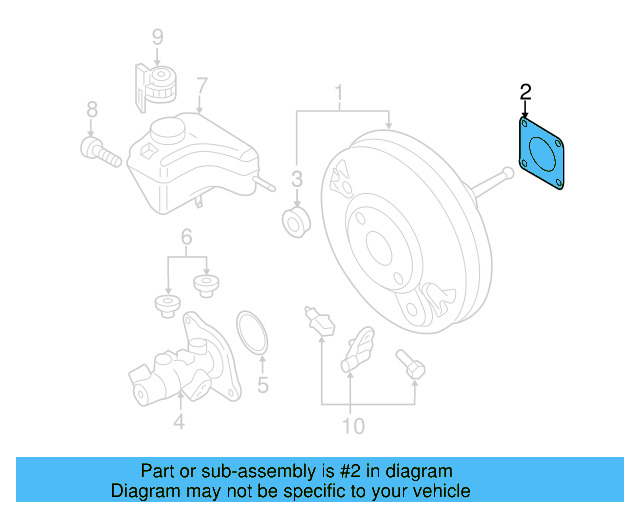 9
7
8
1
2
3
6
5
4
10

Part or sub-assembly is #2 in diagram
Diagram may not be specific to your vehicle