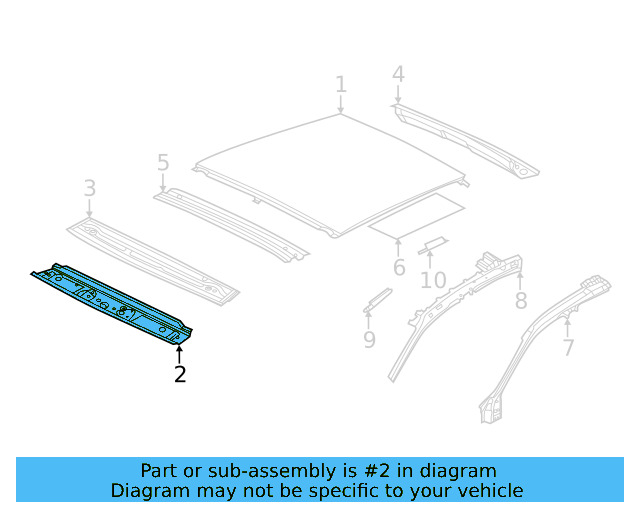 1
4
5
3
6
10
8
9
7
2

Part or sub-assembly is #2 in diagram
Diagram may not be specific to your vehicle