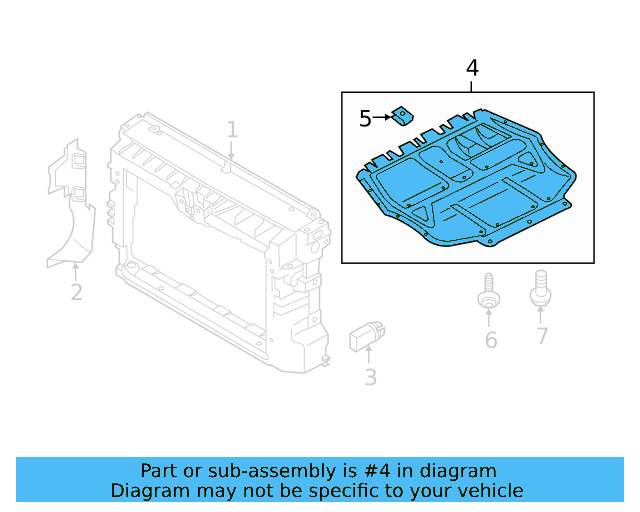 4
5
1
2
3
6
7

Part or sub-assembly is #4 in diagram
Diagram may not be specific to your vehicle