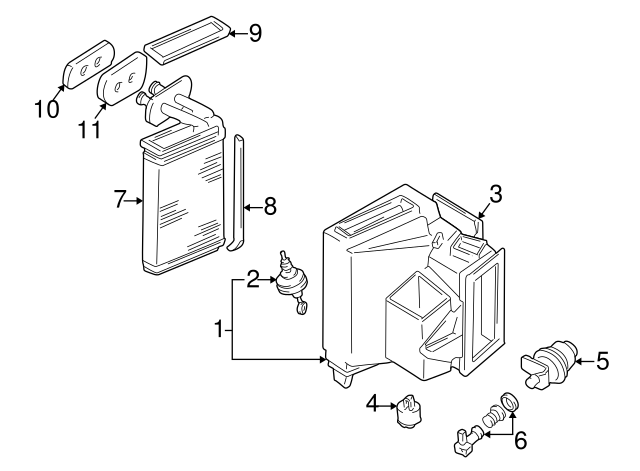 9
10
11
7
8
3
2
1
5
4
6