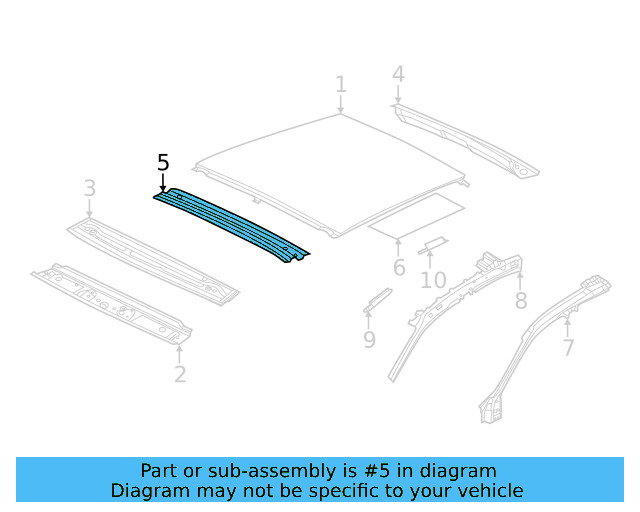 1
4
5
3
6
10
8
9
7
2

Part or sub-assembly is #5 in diagram
Diagram may not be specific to your vehicle