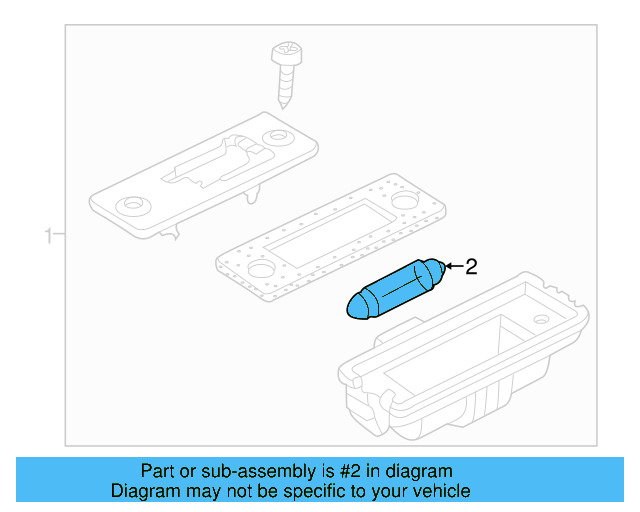 1
2
Part or sub-assembly is #2 in diagram
Diagram may not be specific to your vehicle