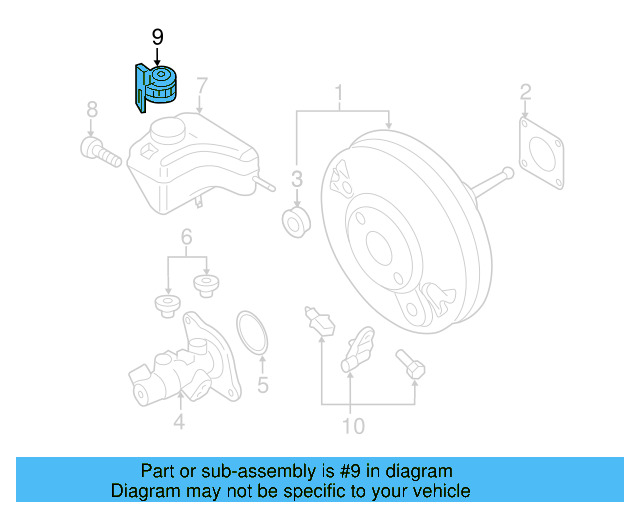 9
8
7
1
2
3
6
5
4
10

Part or sub-assembly is #9 in diagram
Diagram may not be specific to your vehicle