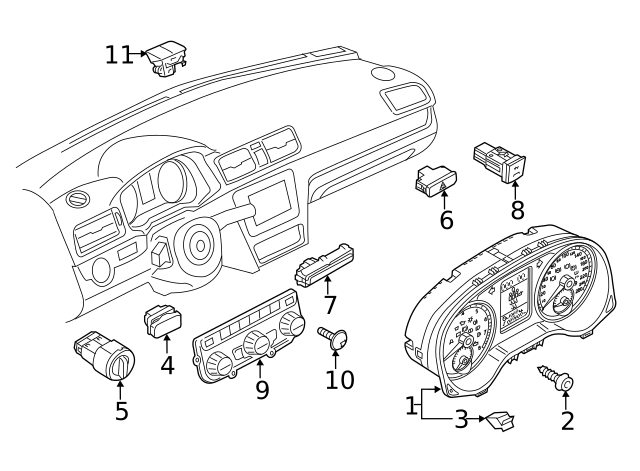 11
8
6
7
4
5
9
10
1
3
2