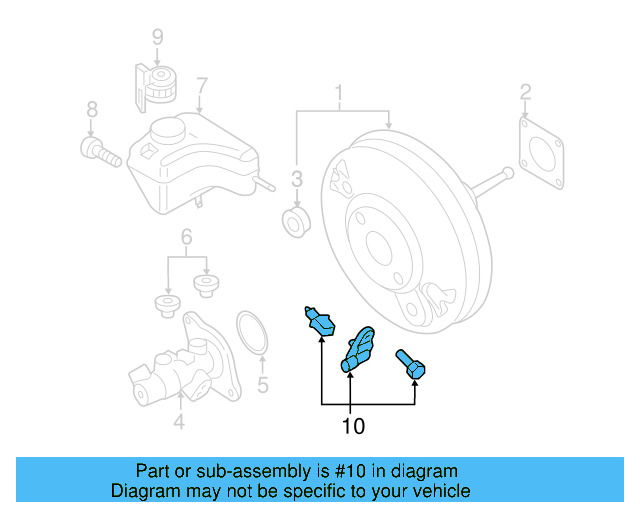 9
7
8
1
2
3
6
5
4
10

Part or sub-assembly is #10 in diagram
Diagram may not be specific to your vehicle