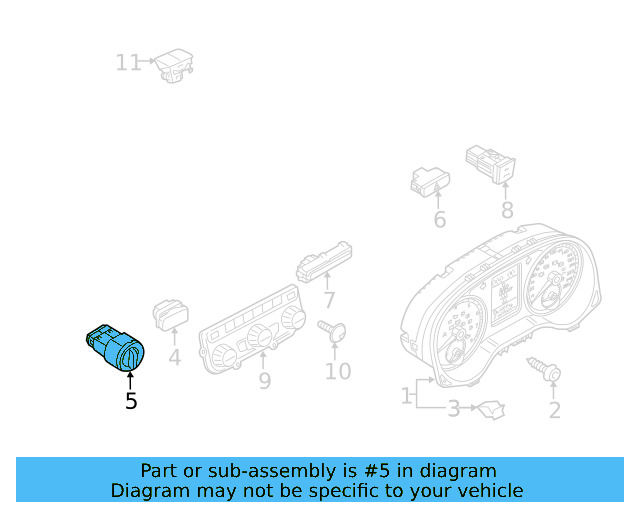 11

6

8

7

4

9

10

5

1

3

2

Part or sub-assembly is #5 in diagram
Diagram may not be specific to your vehicle