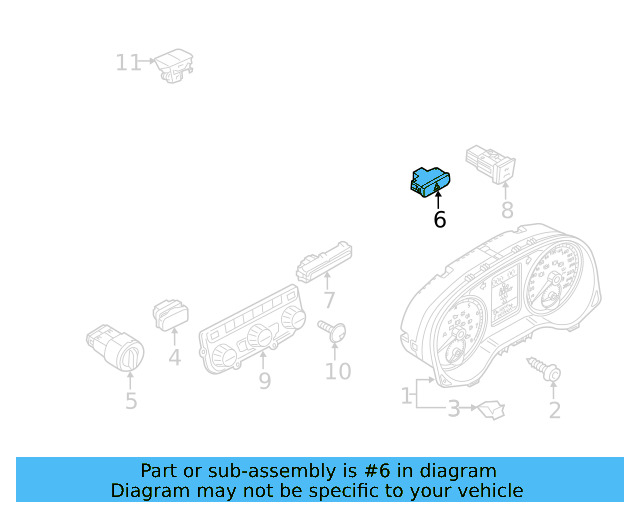 11

6

8

7

4

5

9

10

1

3

2

Part or sub-assembly is #6 in diagram
Diagram may not be specific to your vehicle