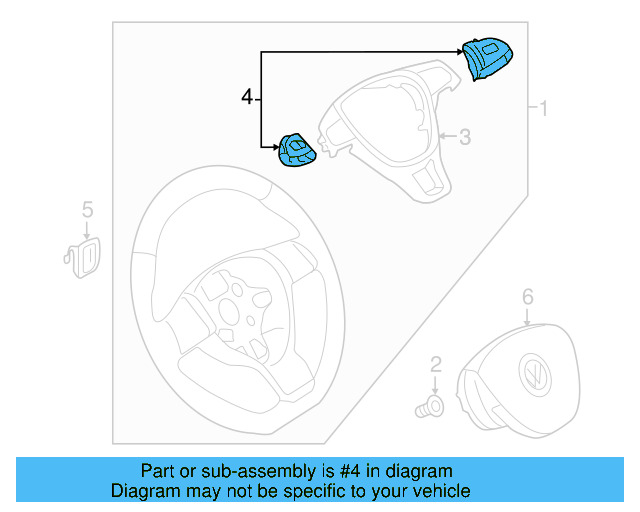 4
1
3
5
6
2

Part or sub-assembly is #4 in diagram
Diagram may not be specific to your vehicle