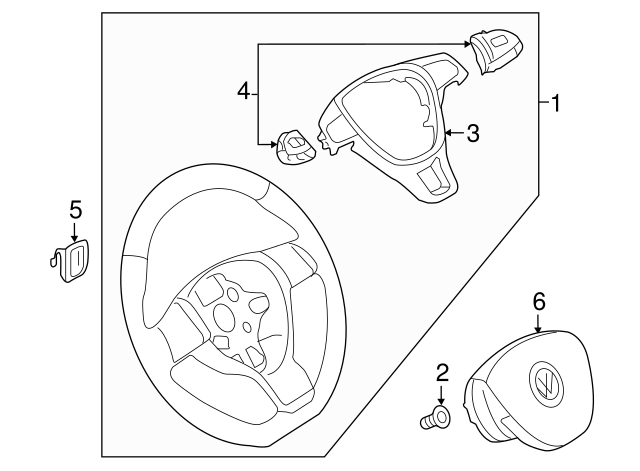 4
1
3
5
6
2