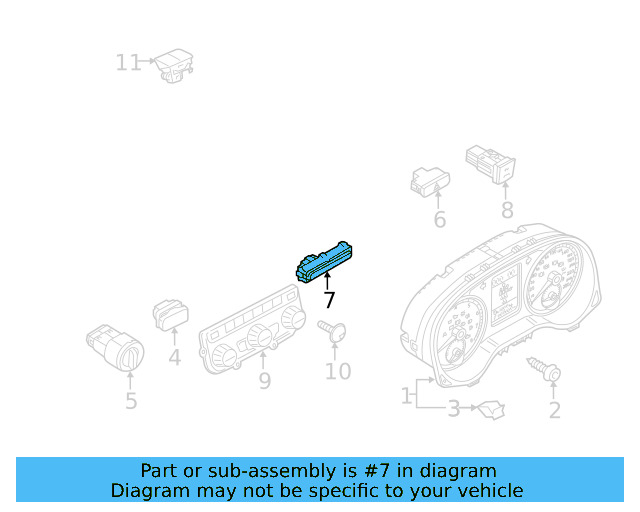 11

6

8

7

4

5

9

10

1

3

2

Part or sub-assembly is #7 in diagram
Diagram may not be specific to your vehicle