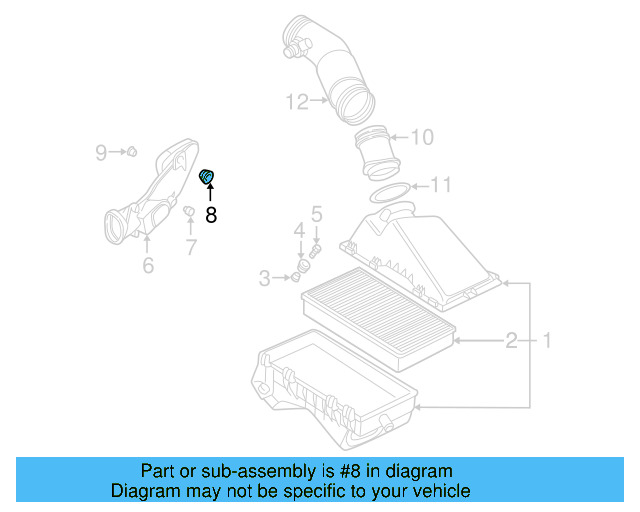 12

10

9

11

8

5

4

7

6

3

2

1

Part or sub-assembly is #8 in diagram
Diagram may not be specific to your vehicle