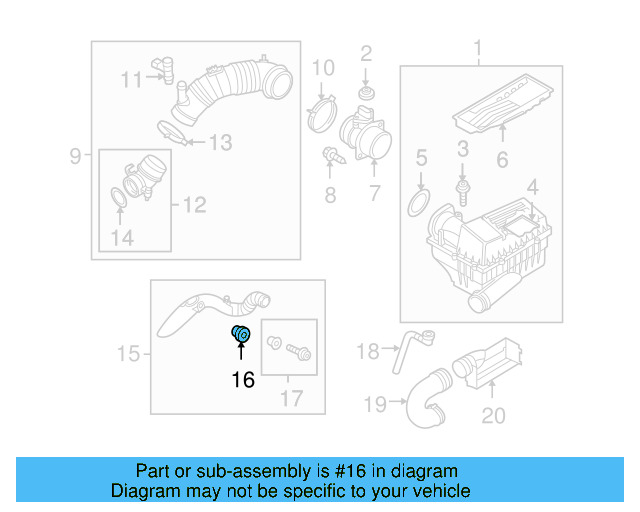 1
2
10
11
13
9
12
14
8
7
5
3
6
4
15
16
17
18
19
20

Part or sub-assembly is #16 in diagram
Diagram may not be specific to your vehicle