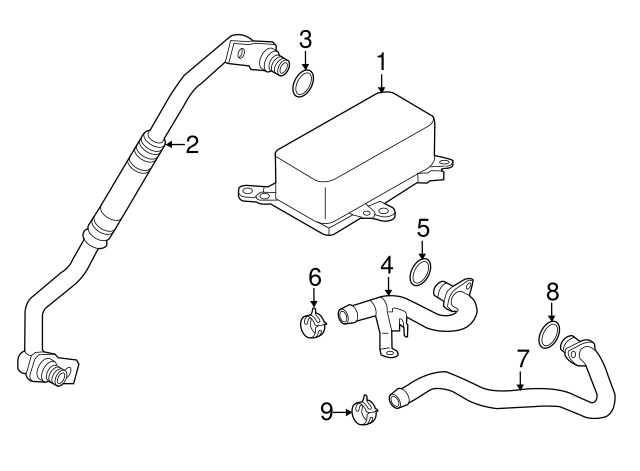 3
1
2
5
4
6
8
7
9