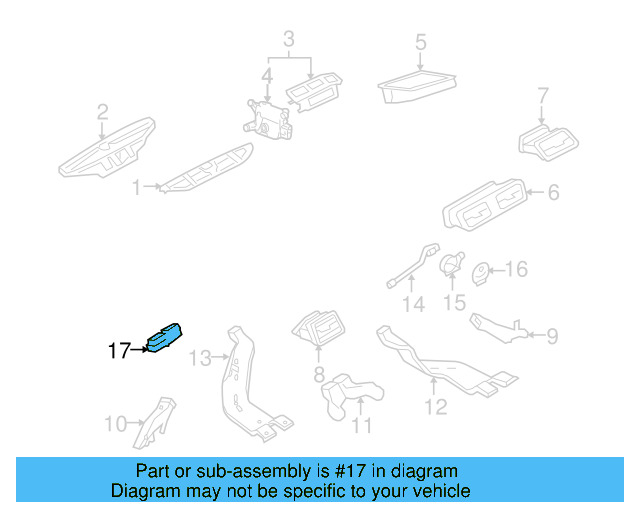 3
5
4
2
7
1
6
16
14
15
9
17
13
8
12
10
11

Part or sub-assembly is #17 in diagram
Diagram may not be specific to your vehicle