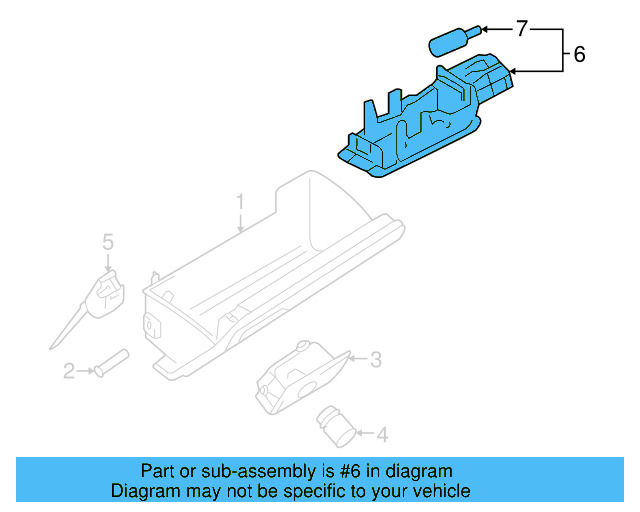 7
6
1
5
2
3
4

Part or sub-assembly is #6 in diagram
Diagram may not be specific to your vehicle