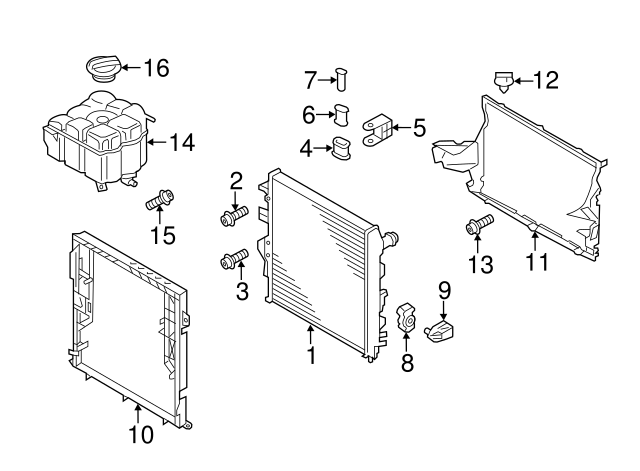 16
7
12
6
5
14
4
2
15
3
13
11
9
1
8
10