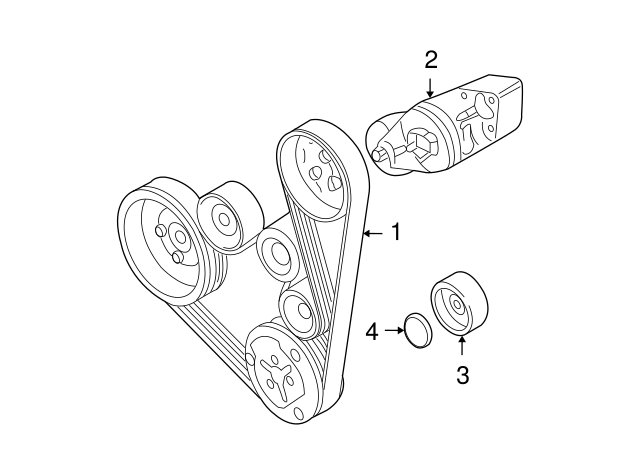 2
1
4
3